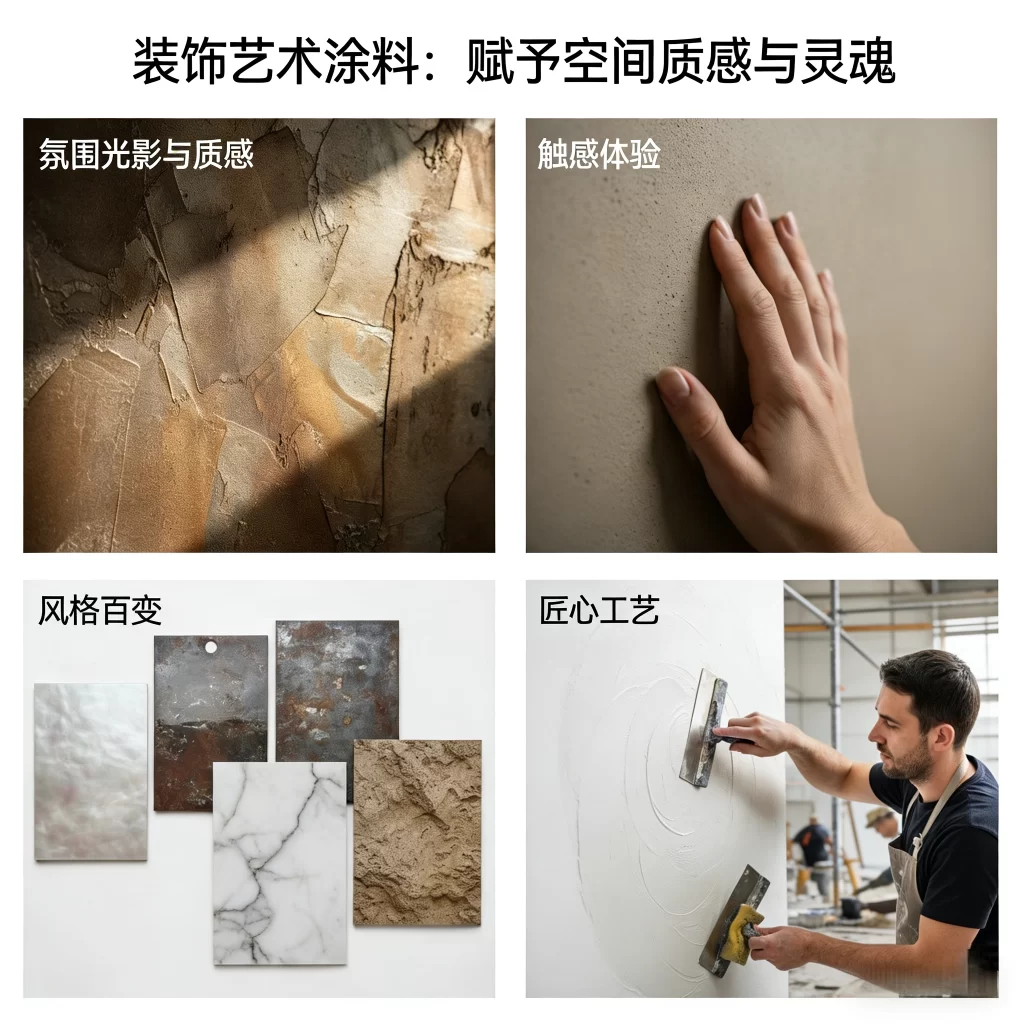 装饰艺术涂料：赋予空间质感与灵魂

氛围光影与质感

触感体验

风格百变

匠心工艺